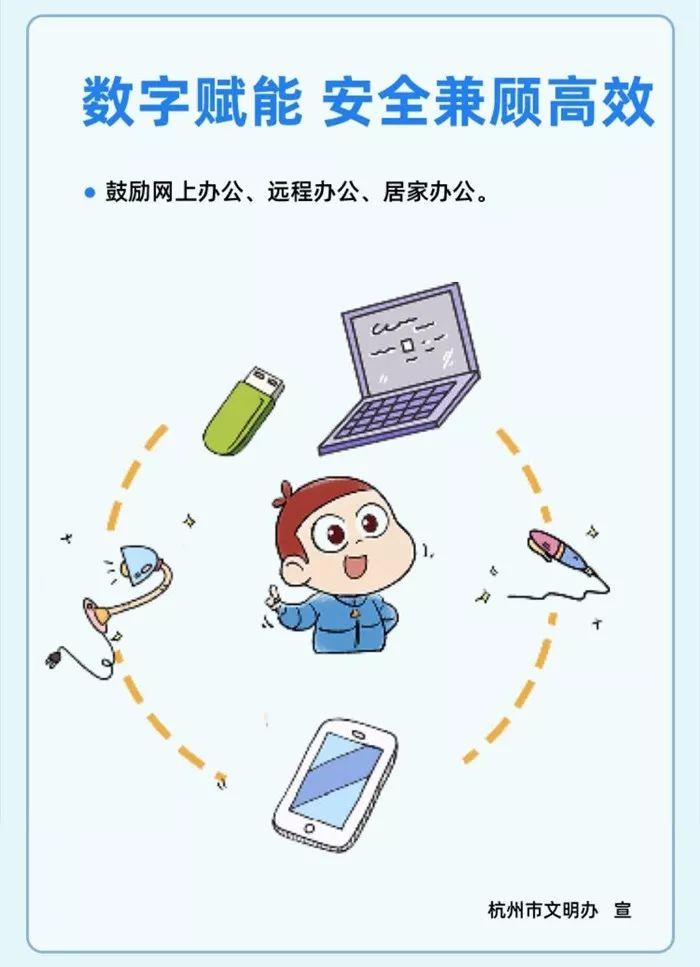 数字赋能 安全兼顾高效

● 鼓励网上办公、远程办公、居家办公。

杭州市文明办 宣